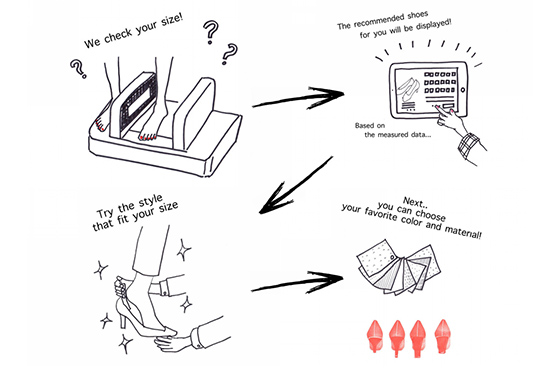 We check your size!

? ? ?

The recommended shoes for you will be displayed!

Based on the measured data...

Try the style that fit your size

Next.. you can choose your favorite color and material!