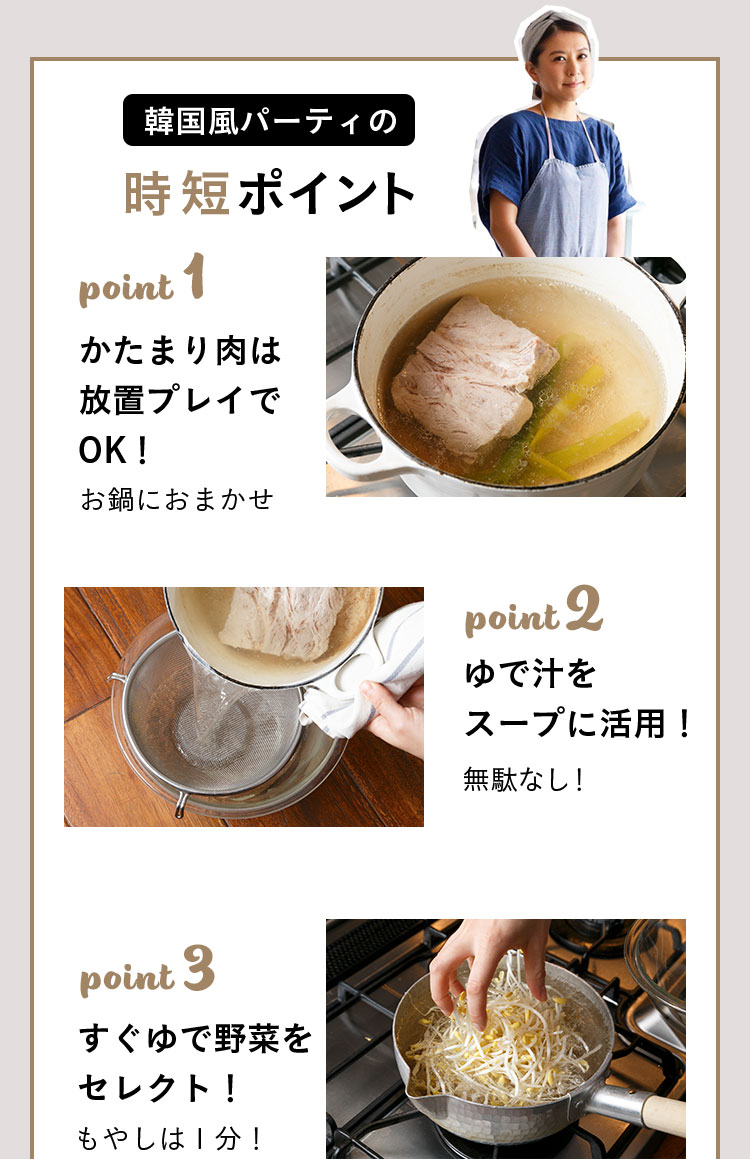 韓国風パーティの

時短ポイント

point 1

かたまり肉は放置プレイでOK！

お鍋におまかせ

point 2

ゆで汁をスープに活用！

無駄なし！

point 3

すぐゆで野菜をセレクト！

もやしは1分！